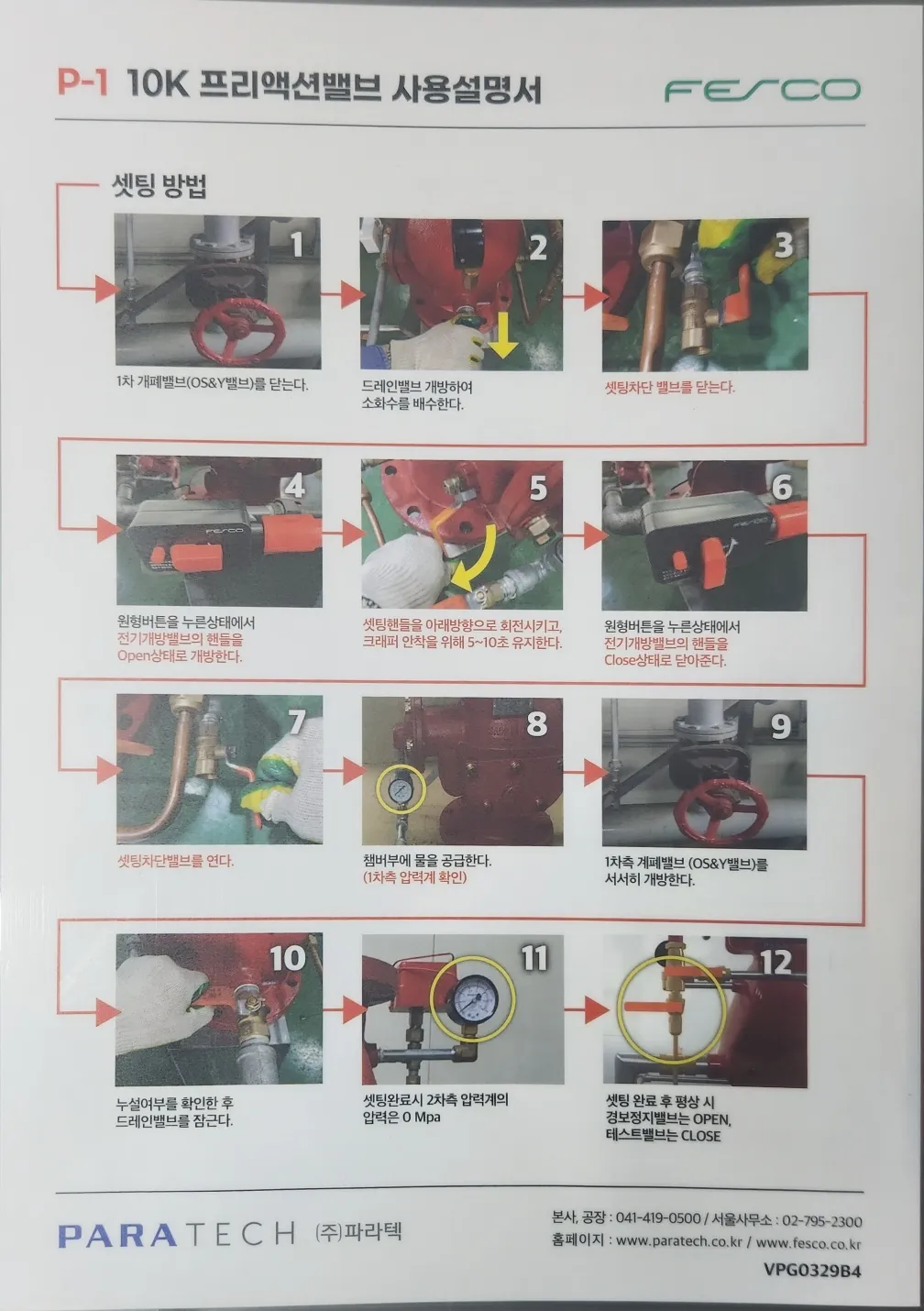 P-1 10K 프리액션밸브 사용설명서

FESCO

셋팅 방법

1

1차 개폐밸브(OS&Y밸브)를 닫는다.

2

드레인밸브 개방하여 소화수를 배수한다.

3

셋팅차단 밸브를 닫는다.

4

원형버튼을 누른상태에서 전기개방밸브의 핸들을 Open상태로 개방한다.

5

셋팅핸들을 아래방향으로 회전시키고, 크래퍼 안착을 위해 5~10초 유지한다.

6

원형버튼을 누른상태에서 전기개방밸브의 핸들을 Close상태로 닫아준다.

7

셋팅차단밸브를 연다.

8

챔버부에 물을 공급한다. (1차측 압력계 확인)

9

1차측 계폐밸브 (OS&Y밸브)를 서서히 개방한다.

10

누설여부를 확인한 후 드레인밸브를 잠근다.

11

셋팅완료시 2차측 압력계의 압력은 0 Mpa

12

셋팅 완료 후 평상 시 경보정지밸브는 OPEN, 테스트밸브는 CLOSE

PARATECH (주)파라텍

본사, 공장 : 041-419-0500 / 서울사무소 : 02-795-2300
홈페이지 : www.paratech.co.kr / www.fesco.co.kr

VPG0329B4